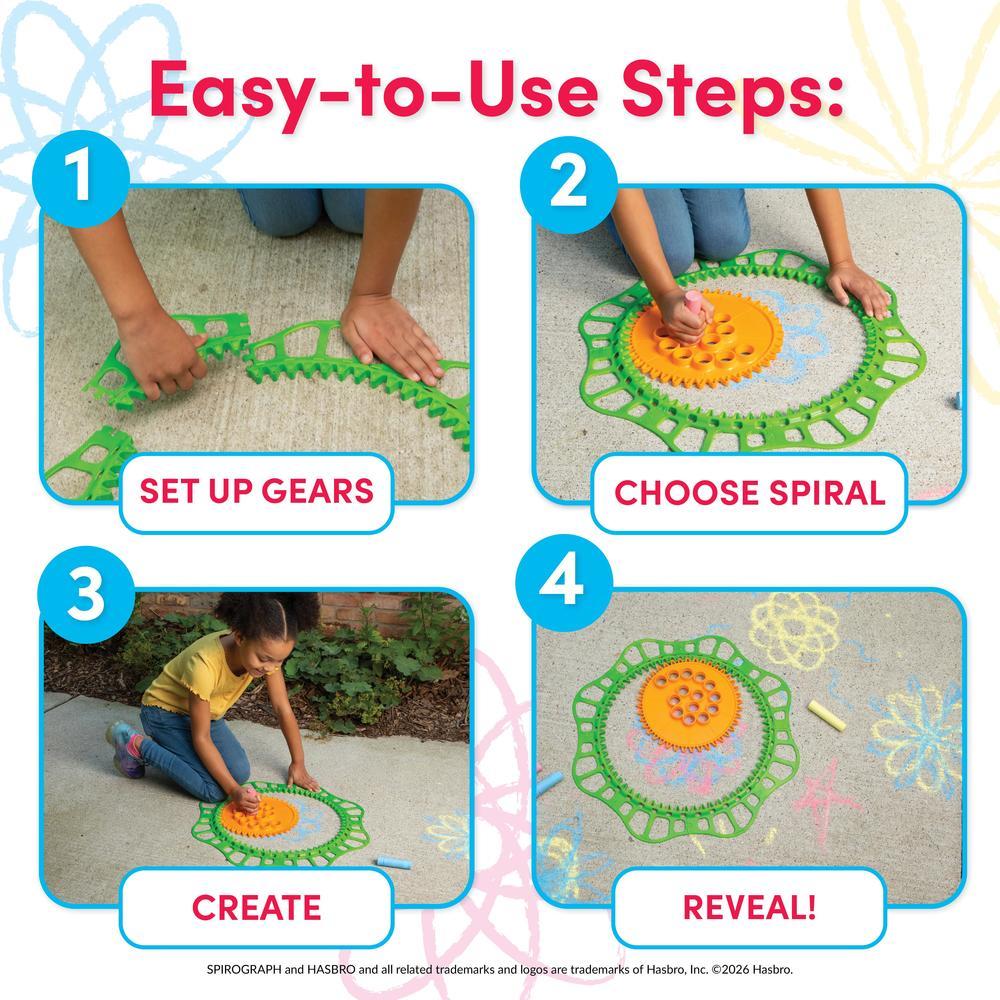 Easy-to-Use Steps:

1

SET UP GEARS

2

CHOOSE SPIRAL

3

CREATE

4

REVEAL!

SPIROGRAPH and HASBRO and all related trademarks and logos are trademarks of Hasbro, Inc. ©2026 Hasbro.